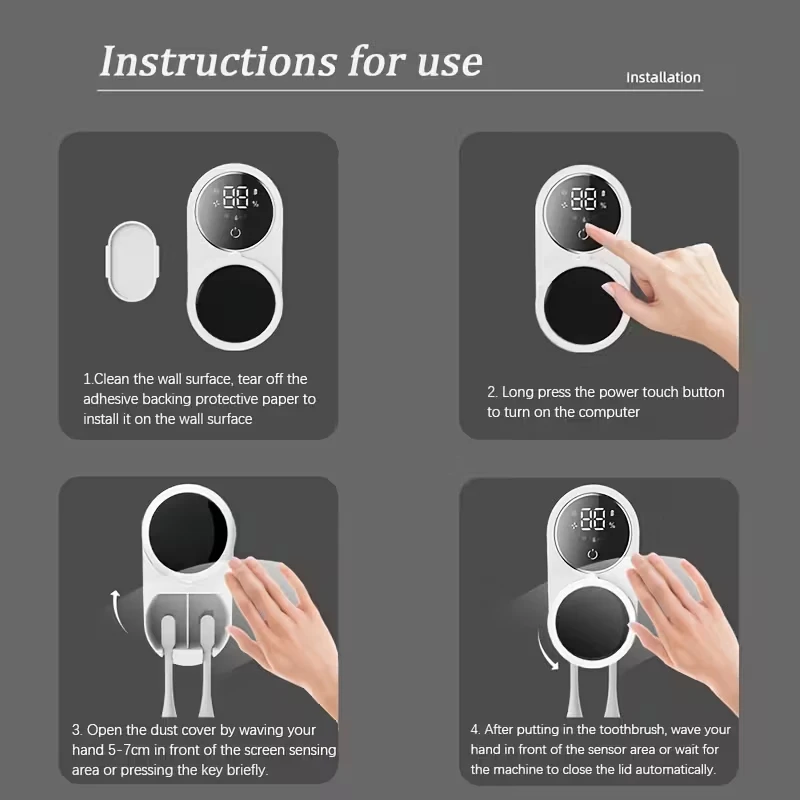 Instructions for use

Installation

88 %

1.Clean the wall surface, tear off the adhesive backing protective paper to install it on the wall surface

88 %

2. Long press the power touch button to turn on the computer

3. Open the dust cover by waving your hand 5-7cm in front of the screen sensing area or pressing the key briefly.

88 %

4. After putting in the toothbrush, wave your hand in front of the sensor area or wait for the machine to close the lid automatically.